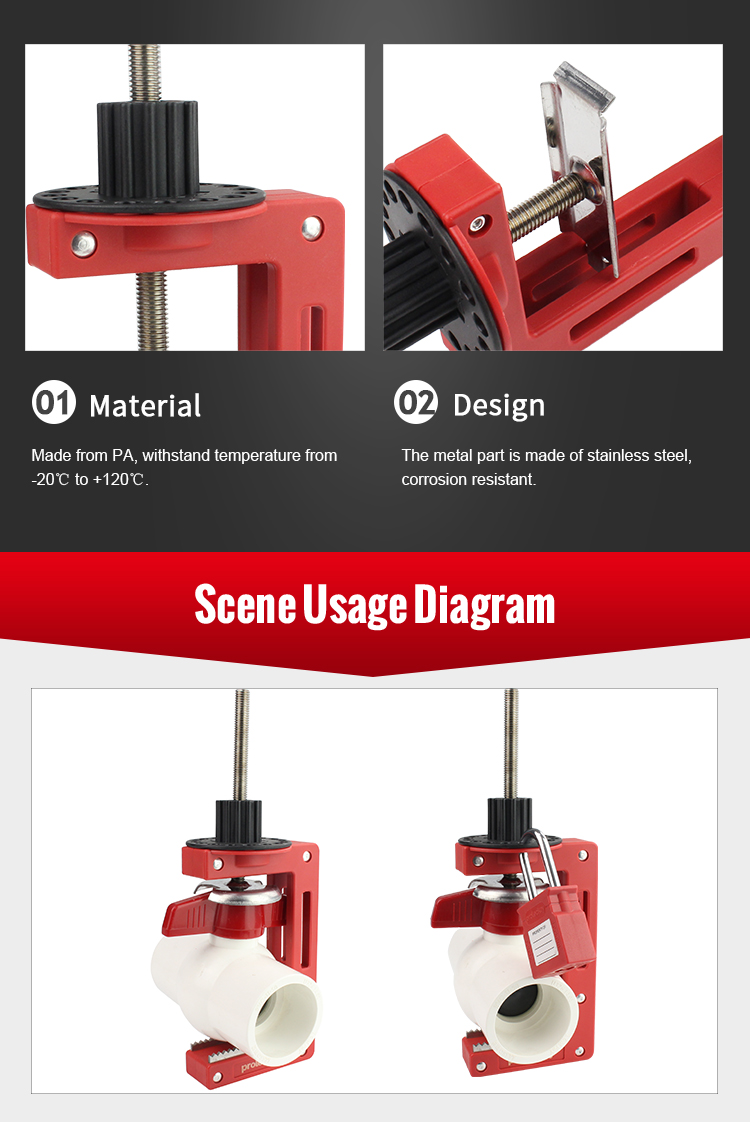 01 Material

Made from PA, withstand temperature from -20℃ to +120℃.

02 Design

The metal part is made of stainless steel, corrosion resistant.

Scene Usage Diagram